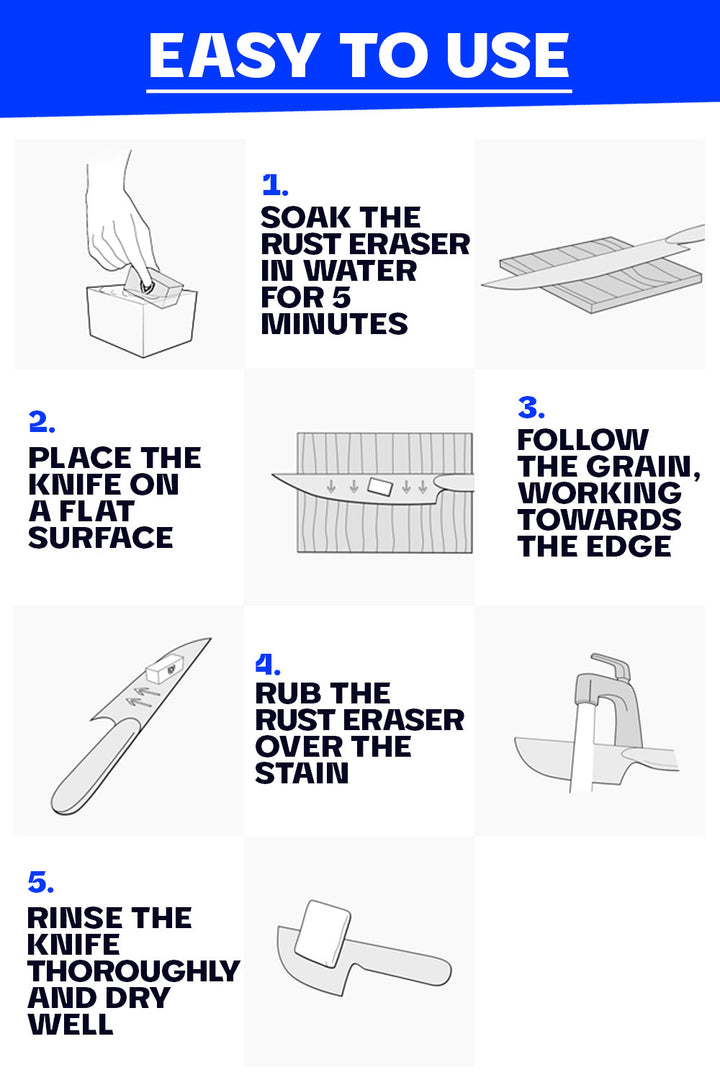 EASY TO USE

1.
SOAK THE RUST ERASER IN WATER FOR 5 MINUTES

2.
PLACE THE KNIFE ON A FLAT SURFACE

3.
FOLLOW THE GRAIN, WORKING TOWARDS THE EDGE

4.
RUB THE RUST ERASER OVER THE STAIN

5.
RINSE THE KNIFE THOROUGHLY AND DRY WELL